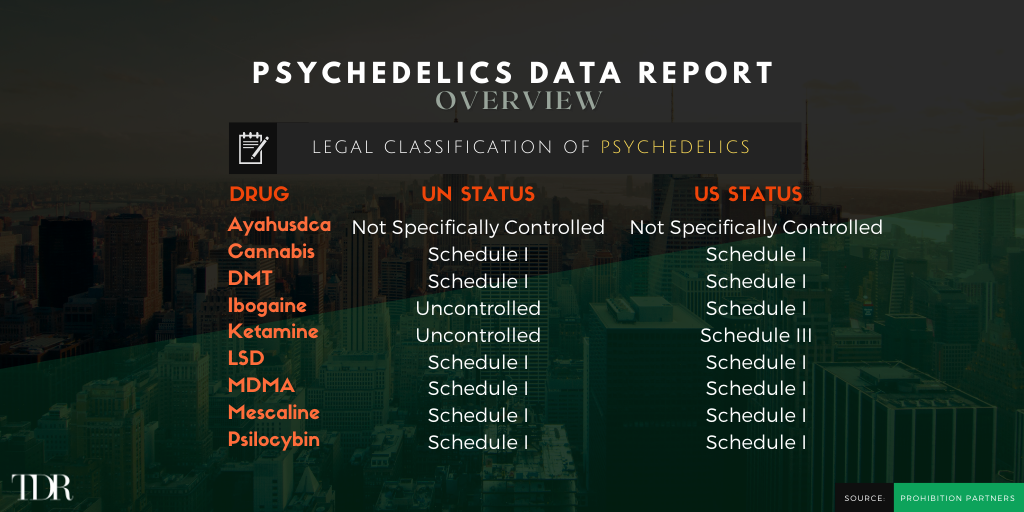 PSYCHEDELICS DATA REPORT
OVERVIEW

LEGAL CLASSIFICATION OF PSYCHEDELICS

| DRUG | UN STATUS | US STATUS |
|---|---|---|
| Ayahusdca | Not Specifically Controlled | Not Specifically Controlled |
| Cannabis | Schedule I | Schedule I |
| DMT | Schedule I | Schedule I |
| Ibogaine | Uncontrolled | Schedule I |
| Ketamine | Uncontrolled | Schedule III |
| LSD | Schedule I | Schedule I |
| MDMA | Schedule I | Schedule I |
| Mescaline | Schedule I | Schedule I |
| Psilocybin | Schedule I | Schedule I |

TDR

SOURCE: PROHIBITION PARTNERS