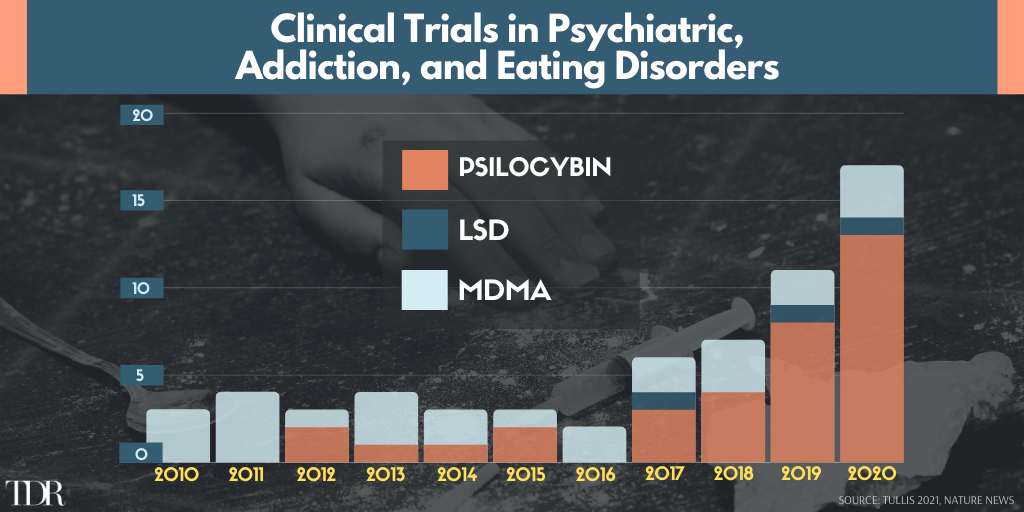 Clinical Trials in Psychiatric, Addiction, and Eating Disorders

20
15
10
5
0

PSILOCYBIN
LSD
MDMA

2010 2011 2012 2013 2014 2015 2016 2017 2018 2019 2020

TDR

SOURCE: TULLIS 2021, NATURE NEWS