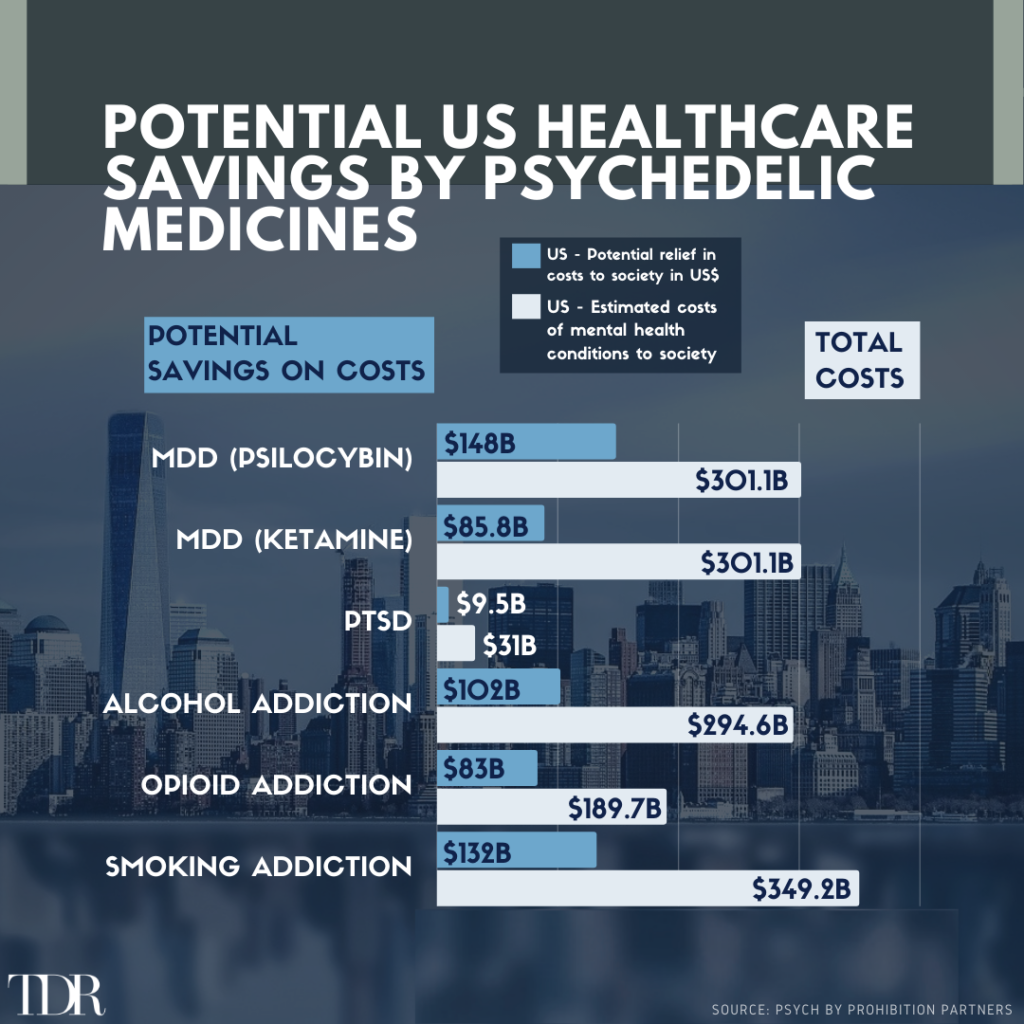 POTENTIAL US HEALTHCARE SAVINGS BY PSYCHEDELIC MEDICINES

US - Potential relief in costs to society in US$

US - Estimated costs of mental health conditions to society

POTENTIAL SAVINGS ON COSTS

TOTAL COSTS

MDD (PSILOCYBIN)
$148B
$301.1B

MDD (KETAMINE)
$85.8B
$301.1B

PTSD
$9.5B
$31B

ALCOHOL ADDICTION
$102B
$294.6B

OPIOID ADDICTION
$83B
$189.7B

SMOKING ADDICTION
$132B
$349.2B

TDR

SOURCE: PSYCH BY PROHIBITION PARTNERS