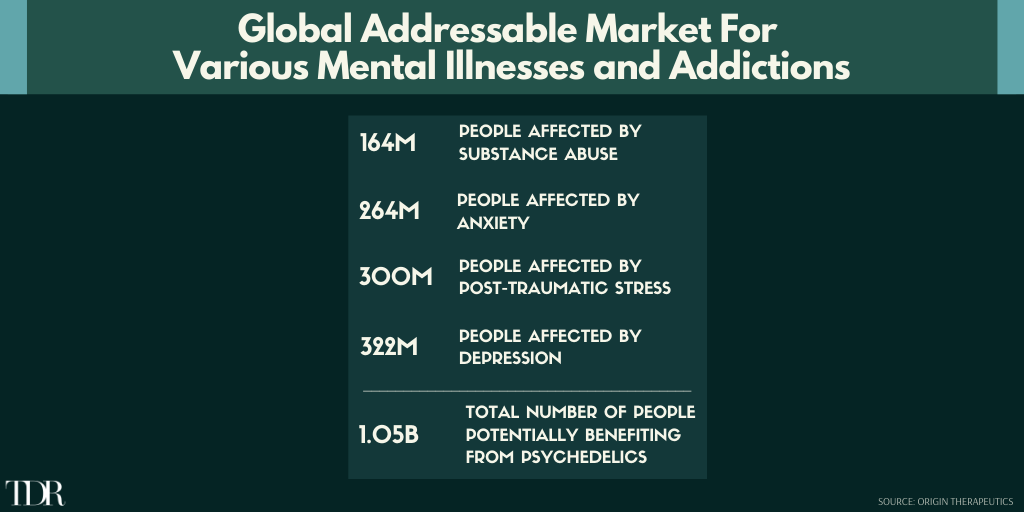 Global Addressable Market For Various Mental Illnesses and Addictions

164M PEOPLE AFFECTED BY SUBSTANCE ABUSE

264M PEOPLE AFFECTED BY ANXIETY

300M PEOPLE AFFECTED BY POST-TRAUMATIC STRESS

322M PEOPLE AFFECTED BY DEPRESSION

1.05B TOTAL NUMBER OF PEOPLE POTENTIALLY BENEFITING FROM PSYCHEDELICS

TDR

SOURCE: ORIGIN THERAPEUTICS