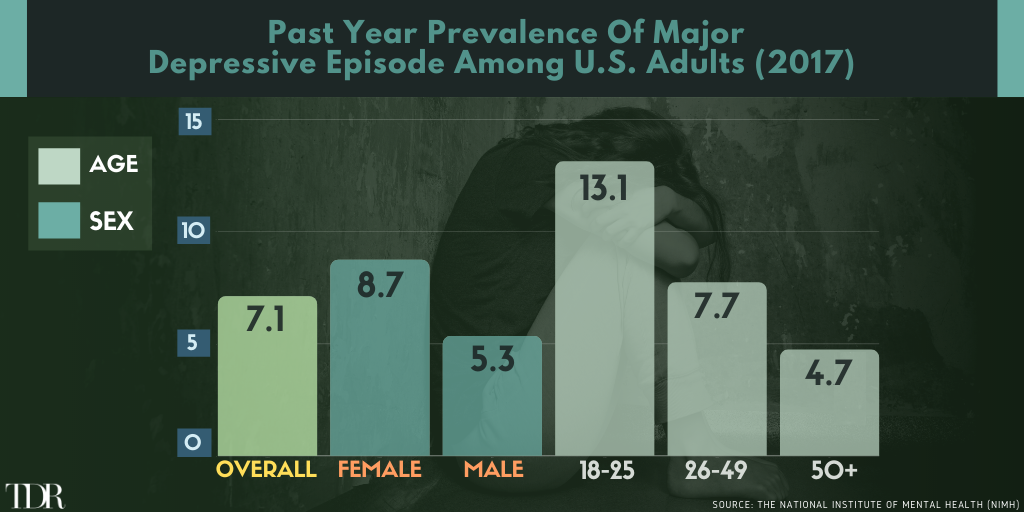 Past Year Prevalence Of Major Depressive Episode Among U.S. Adults (2017)

AGE

SEX

15

10

5

0

7.1

8.7

5.3

13.1

7.7

4.7

OVERALL

FEMALE

MALE

18-25

26-49

50+

TDR

SOURCE: THE NATIONAL INSTITUTE OF MENTAL HEALTH (NIMH)