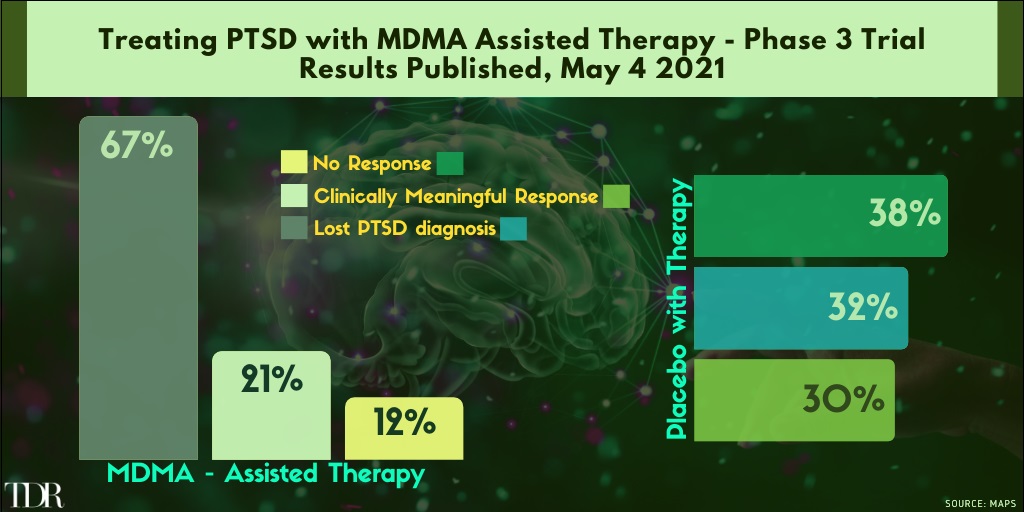 Treating PTSD with MDMA Assisted Therapy - Phase 3 Trial Results Published, May 4 2021

67%

No Response
Clinically Meaningful Response
Lost PTSD diagnosis

21%

12%

MDMA - Assisted Therapy

Placebo with Therapy

38%

32%

30%

TDR

SOURCE: MAPS