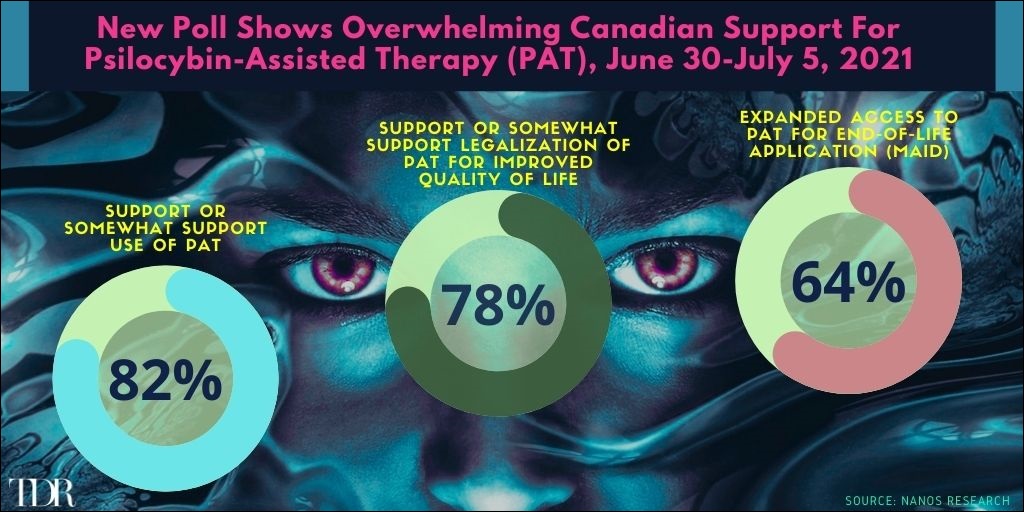 New Poll Shows Overwhelming Canadian Support For Psilocybin-Assisted Therapy (PAT), June 30-July 5, 2021

SUPPORT OR SOMEWHAT SUPPORT USE OF PAT

82%

SUPPORT OR SOMEWHAT SUPPORT LEGALIZATION OF PAT FOR IMPROVED QUALITY OF LIFE

78%

EXPANDED ACCESS TO PAT FOR END-OF-LIFE APPLICATION (MAID)

64%

TDR

SOURCE: NANOS RESEARCH