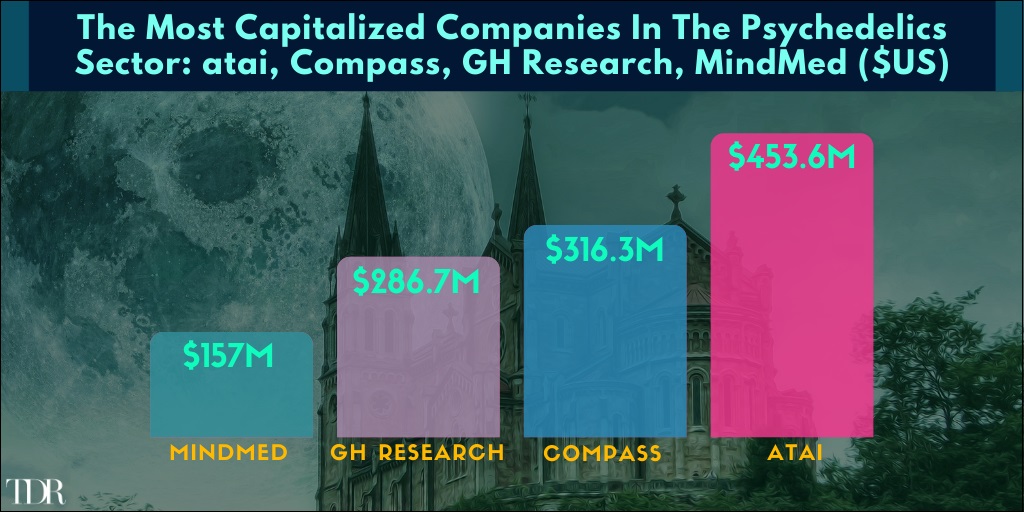 The Most Capitalized Companies In The Psychedelics Sector: atai, Compass, GH Research, MindMed ($US)

$157M
MINDMED

$286.7M
GH RESEARCH

$316.3M
COMPASS

$453.6M
ATAI

TDR