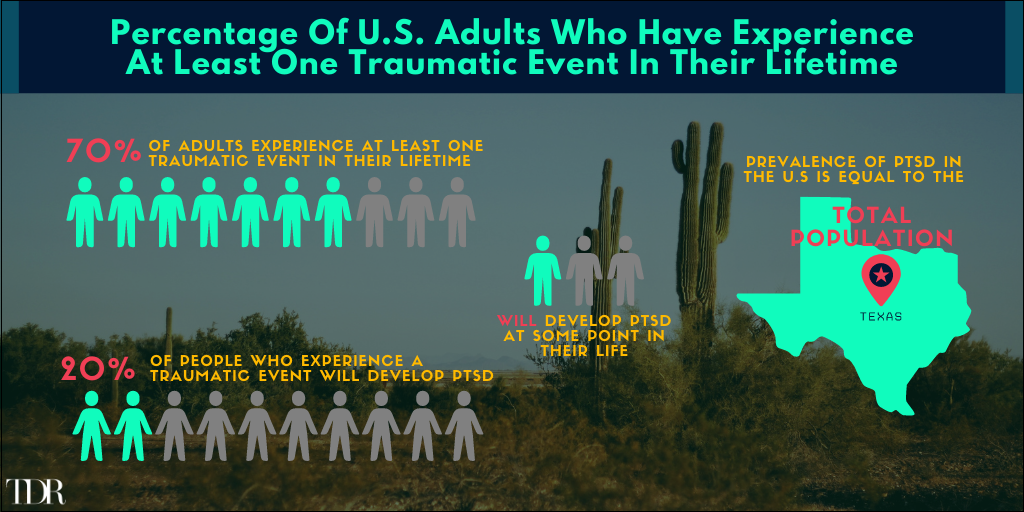 Percentage Of U.S. Adults Who Have Experience At Least One Traumatic Event In Their Lifetime

70% OF ADULTS EXPERIENCE AT LEAST ONE TRAUMATIC EVENT IN THEIR LIFETIME

20% OF PEOPLE WHO EXPERIENCE A TRAUMATIC EVENT WILL DEVELOP PTSD

WILL DEVELOP PTSD AT SOME POINT IN THEIR LIFE

PREVALENCE OF PTSD IN THE U.S IS EQUAL TO THE

TOTAL POPULATION

TEXAS

TDR