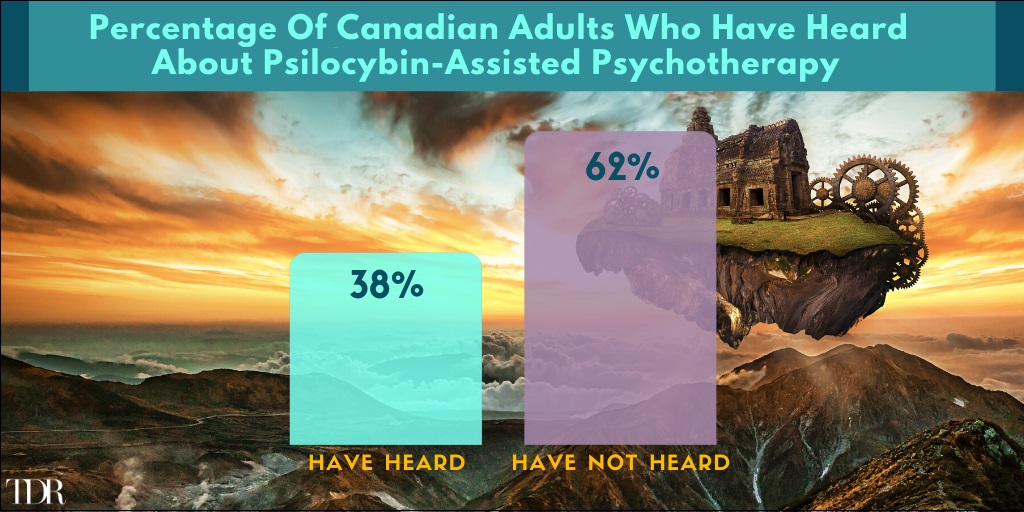 Percentage Of Canadian Adults Who Have Heard About Psilocybin-Assisted Psychotherapy

38%

62%

HAVE HEARD

HAVE NOT HEARD

TDR